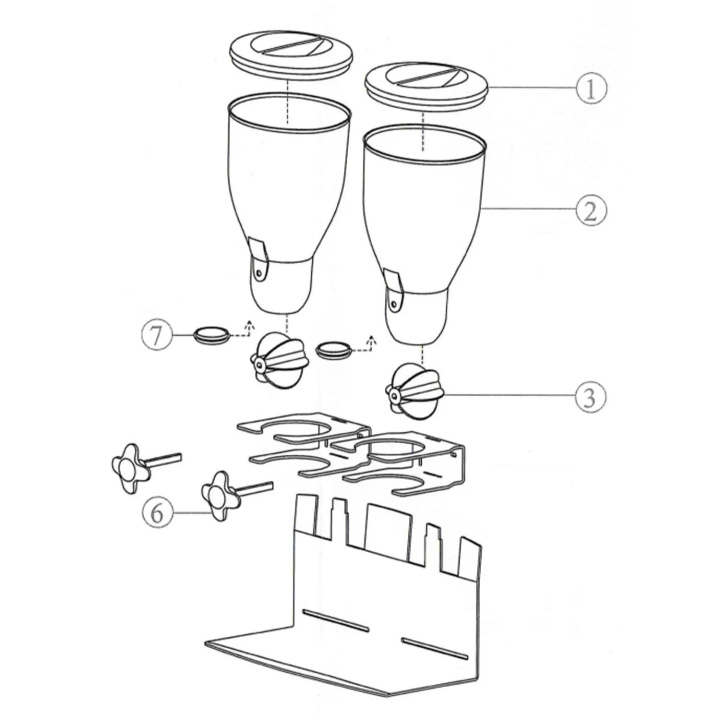 1
2
7
3
6